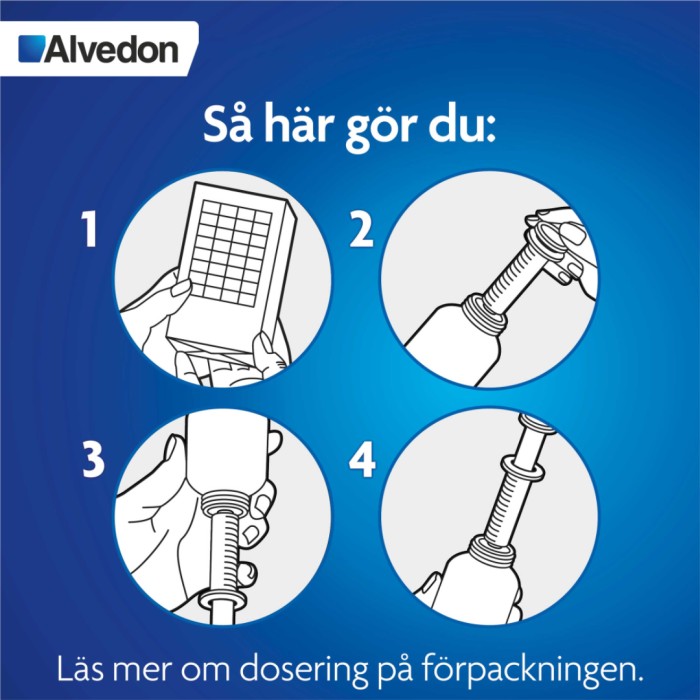 Alvedon

Så här gör du:

1

2

3

4

Läs mer om dosering på förpackningen.