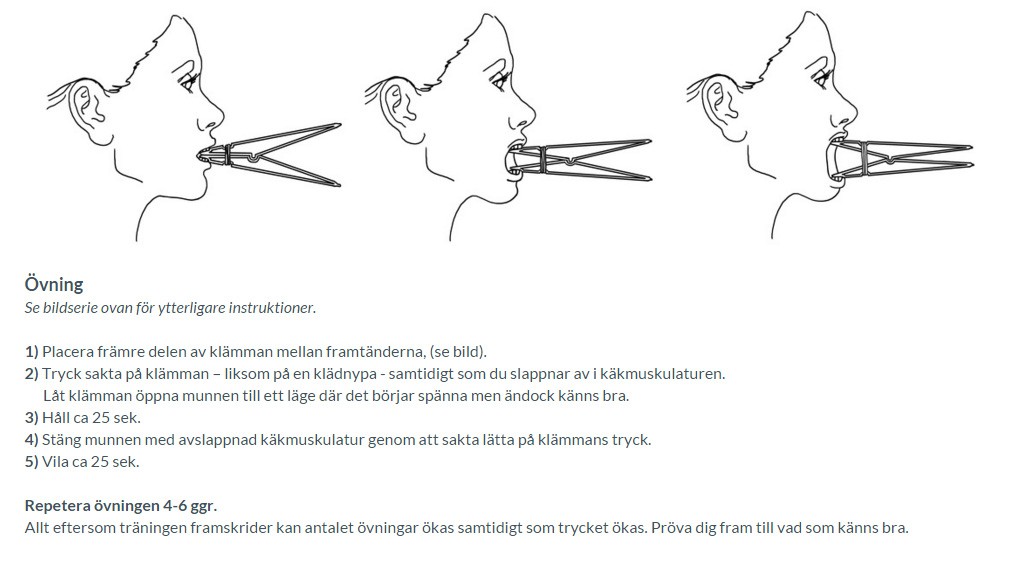 Övning
Se bildserie ovan för ytterligare instruktioner.

1) Placera främre delen av klämman mellan framtänderna, (se bild).
2) Tryck sakta på klämman – liksom på en klädnypa - samtidigt som du slappnar av i käkmuskulaturen. Låt klämman öppna munnen till ett läge där det börjar spänna men ändock känns bra.
3) Håll ca 25 sek.
4) Stäng munnen med avslappnad käkmuskulatur genom att sakta lätta på klämmans tryck.
5) Vila ca 25 sek.

Repetera övningen 4-6 ggr.
Allt eftersom träningen framskrider kan antalet övningar ökas samtidigt som trycket ökas. Pröva dig fram till vad som känns bra.