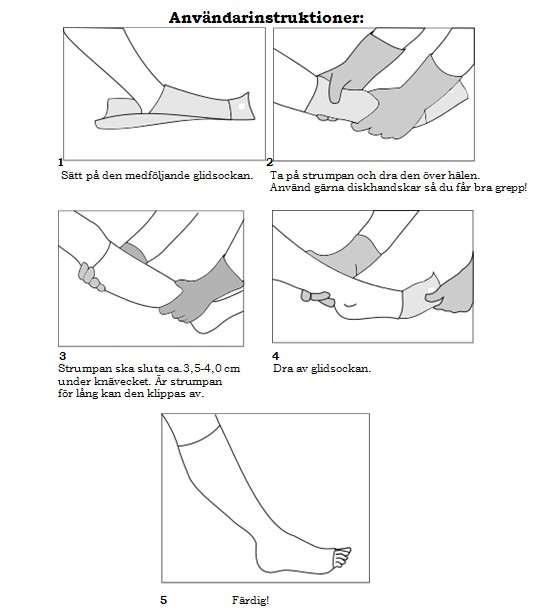 Användarinstruktioner:

1
Sätt på den medföljande glidsockan.

2
Ta på strumpan och dra den över hälen.
Använd gärna diskhandskar så du får bra grepp!

3
Strumpan ska sluta ca.3,5-4,0 cm under knävecket. Är strumpan för lång kan den klippas av.

4
Dra av glidsockan.

5 Färdig!